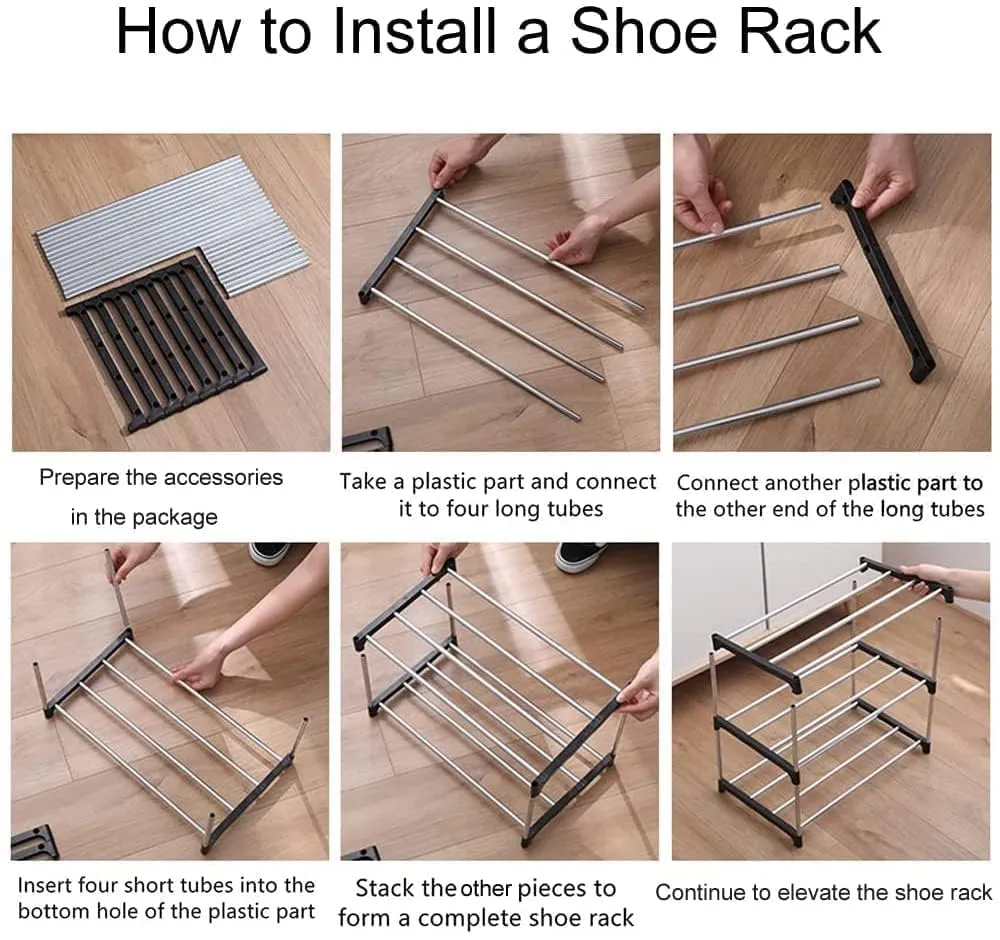 How to Install a Shoe Rack

Prepare the accessories in the package

Take a plastic part and connect it to four long tubes

Connect another plastic part to the other end of the long tubes

Insert four short tubes into the bottom hole of the plastic part

Stack the other pieces to form a complete shoe rack

Continue to elevate the shoe rack