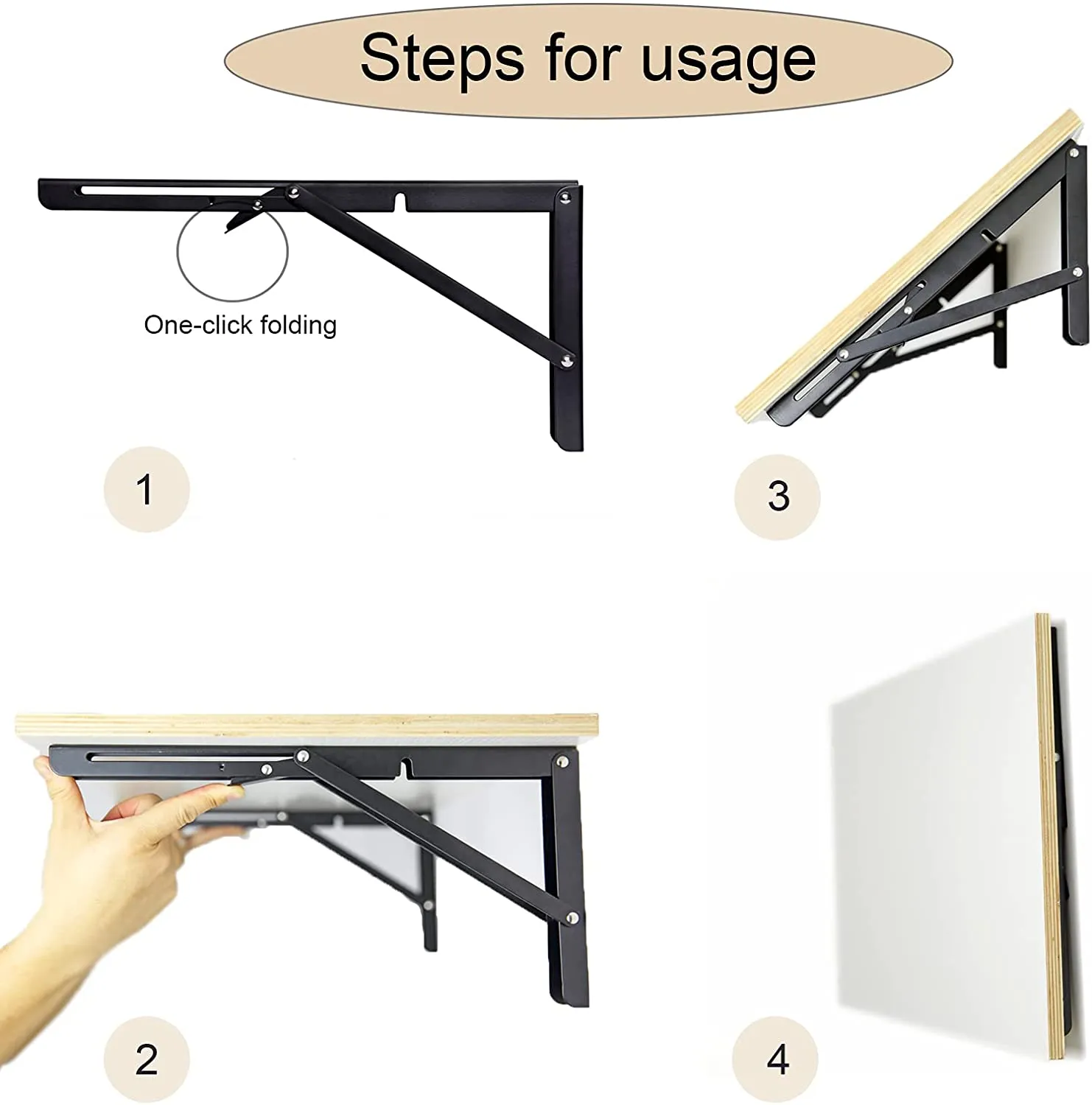 Steps for usage

One-click folding

1

3

2

4